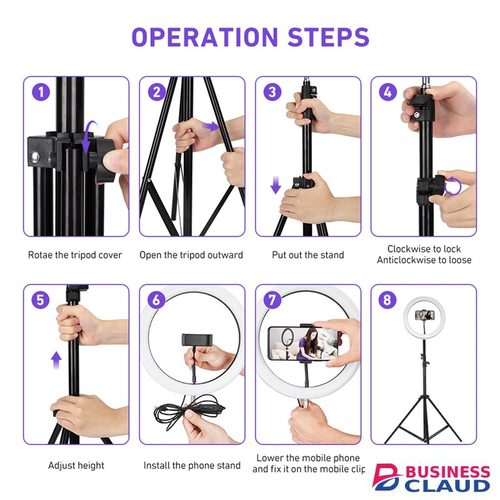 OPERATION STEPS

1

Rotae the tripod cover

2

Open the tripod outward

3

Put out the stand

4

Clockwise to lock
Anticlockwise to loose

5

Adjust height

6

Install the phone stand

7

Lower the mobile phone
and fix it on the mobile clip

8

BUSINESS
CLAUD