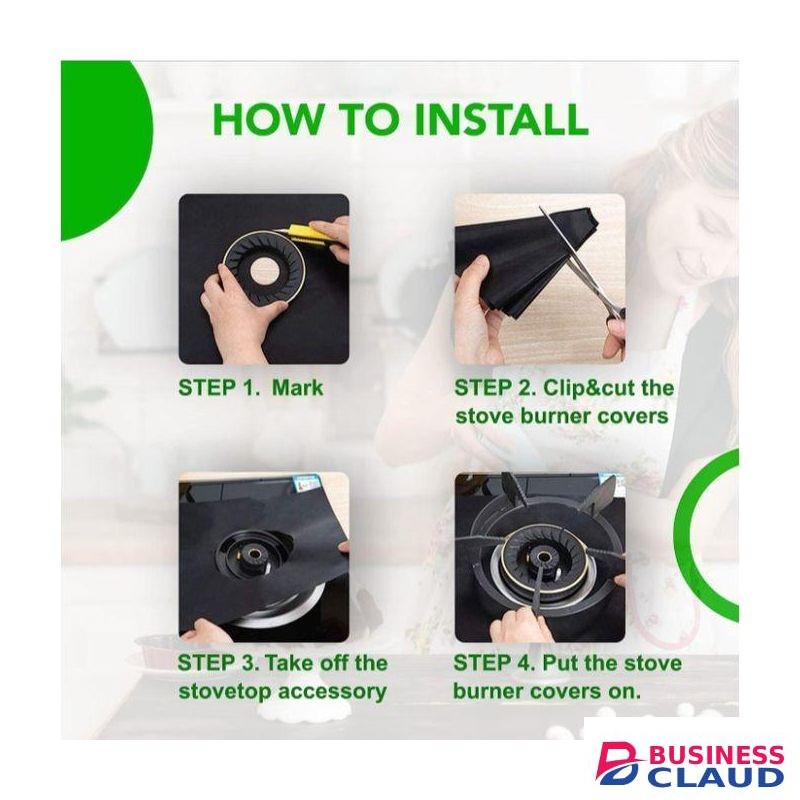 HOW TO INSTALL

STEP 1. Mark

STEP 2. Clip&cut the stove burner covers

STEP 3. Take off the stovetop accessory

STEP 4. Put the stove burner covers on.

BUSINESS CLAUD