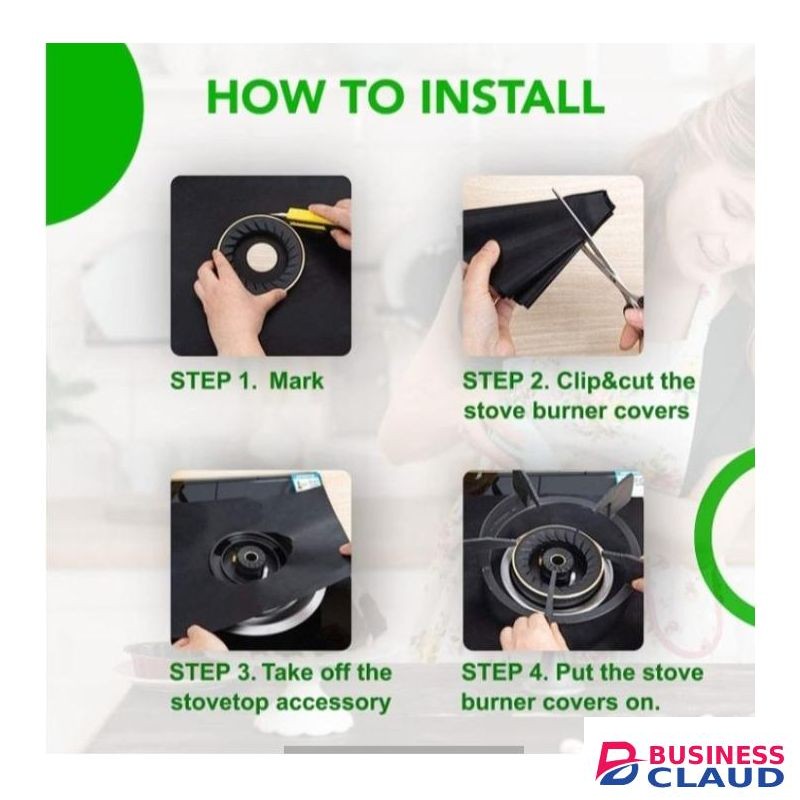 HOW TO INSTALL

STEP 1. Mark

STEP 2. Clip&cut the stove burner covers

STEP 3. Take off the stovetop accessory

STEP 4. Put the stove burner covers on.

BUSINESS CLAUD