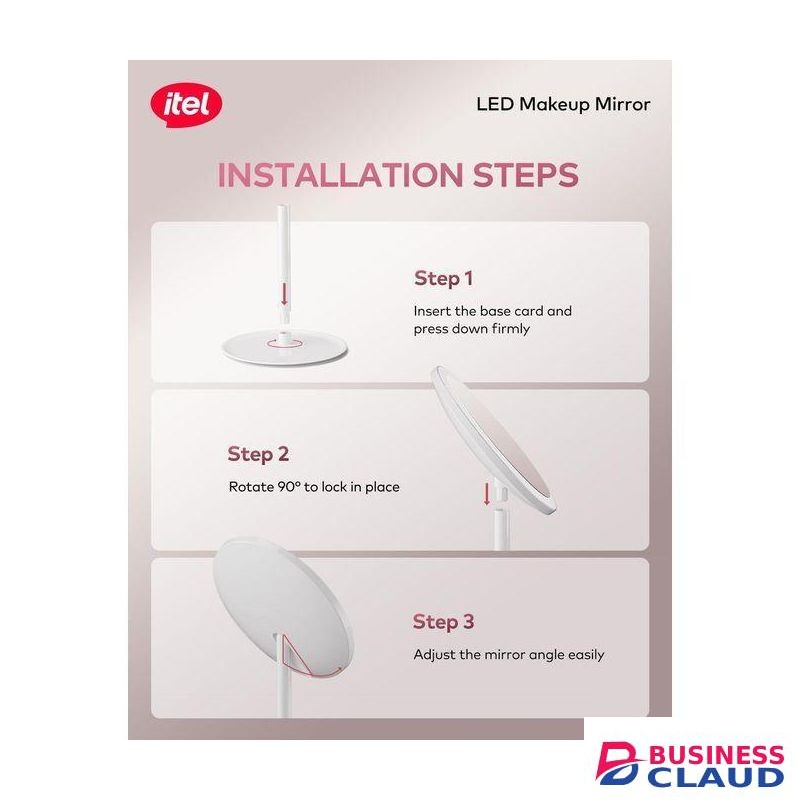 itel

LED Makeup Mirror

INSTALLATION STEPS

Step 1

Insert the base card and press down firmly

Step 2

Rotate 90° to lock in place

Step 3

Adjust the mirror angle easily

BUSINESS CLAUD