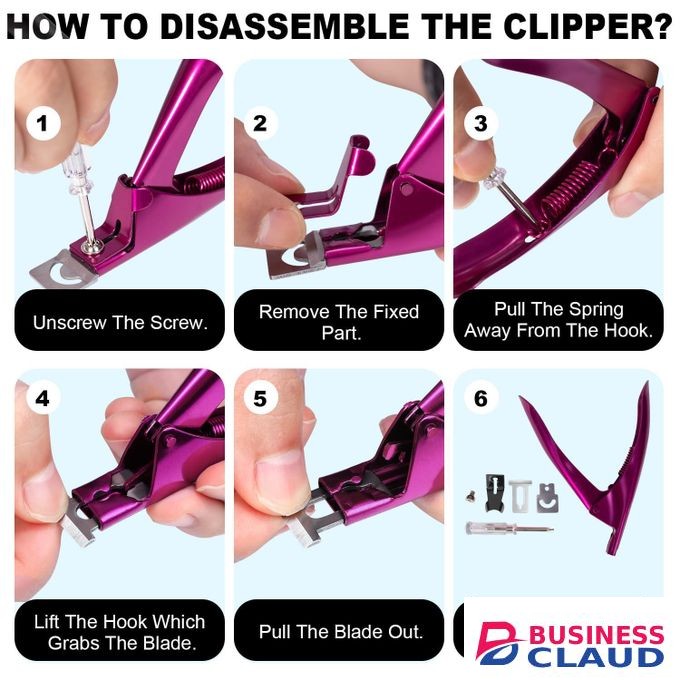 HOW TO DISASSEMBLE THE CLIPPER?

1

Unscrew The Screw.

2

Remove The Fixed Part.

3

Pull The Spring Away From The Hook.

4

Lift The Hook Which Grabs The Blade.

5

Pull The Blade Out.

6

BUSINESS CLAUD