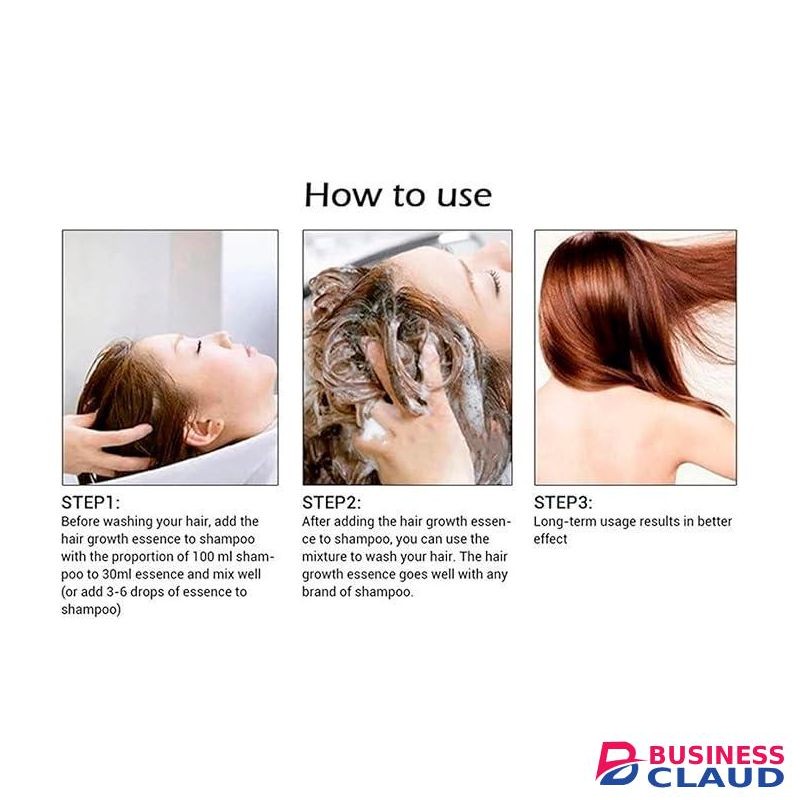 How to use

STEP1:
Before washing your hair, add the hair growth essence to shampoo with the proportion of 100 ml shampoo to 30ml essence and mix well (or add 3-6 drops of essence to shampoo)

STEP2:
After adding the hair growth essence to shampoo, you can use the mixture to wash your hair. The hair growth essence goes well with any brand of shampoo.

STEP3:
Long-term usage results in better effect

BUSINESS CLAUD