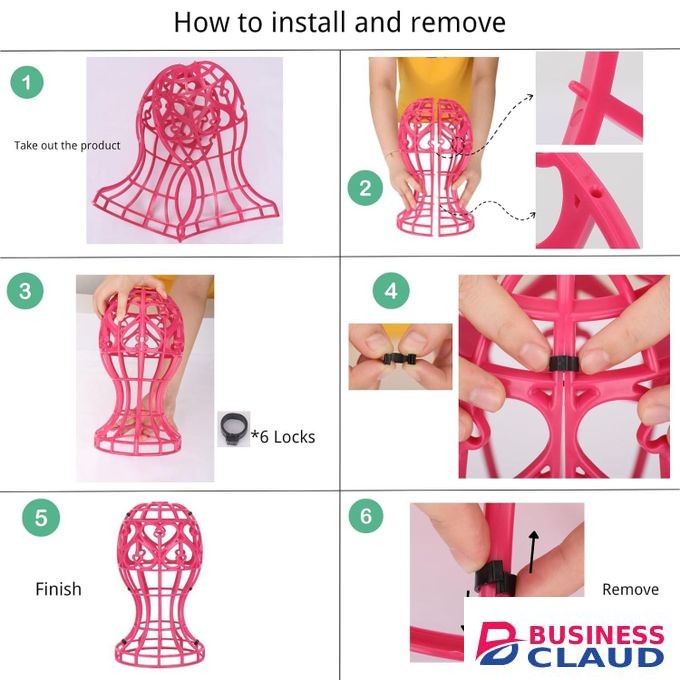 How to install and remove

1

Take out the product

2

3

*6 Locks

4

5

Finish

6

Remove

BUSINESS CLAUD