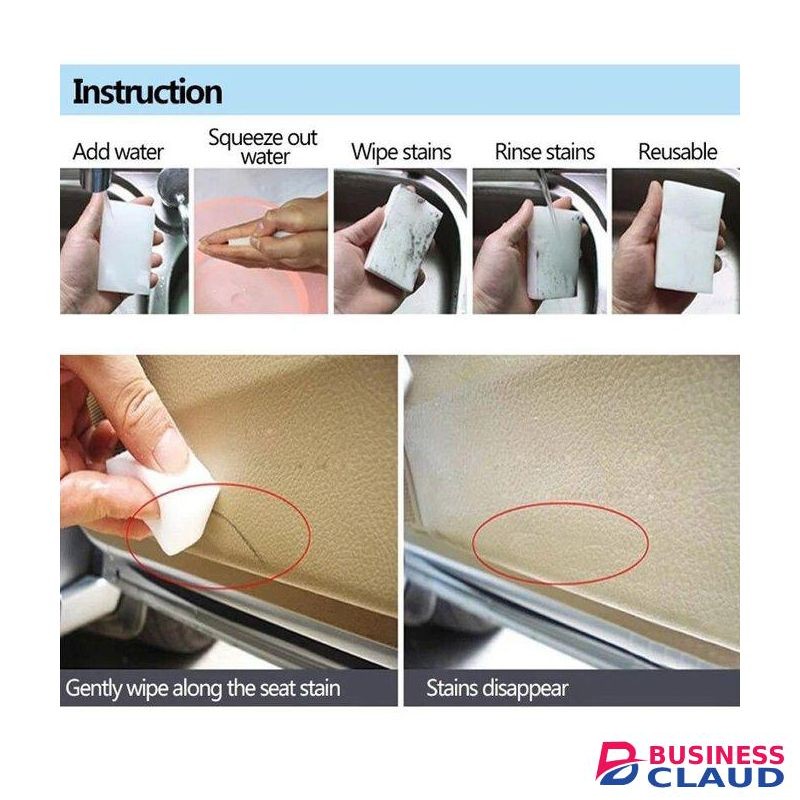 Instruction

Add water

Squeeze out water

Wipe stains

Rinse stains

Reusable

Gently wipe along the seat stain

Stains disappear

BUSINESS CLAUD